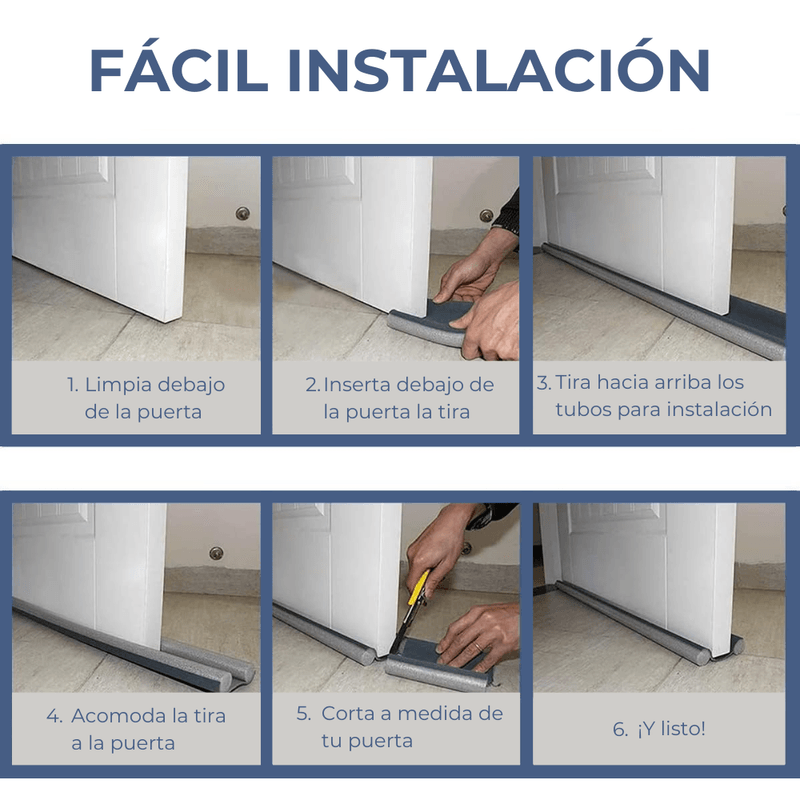 FÁCIL INSTALACIÓN

1. Limpia debajo de la puerta

2. Inserta debajo de la puerta la tira

3. Tira hacia arriba los tubos para instalación

4. Acomoda la tira a la puerta

5. Corta a medida de tu puerta

6. ¡Y listo!