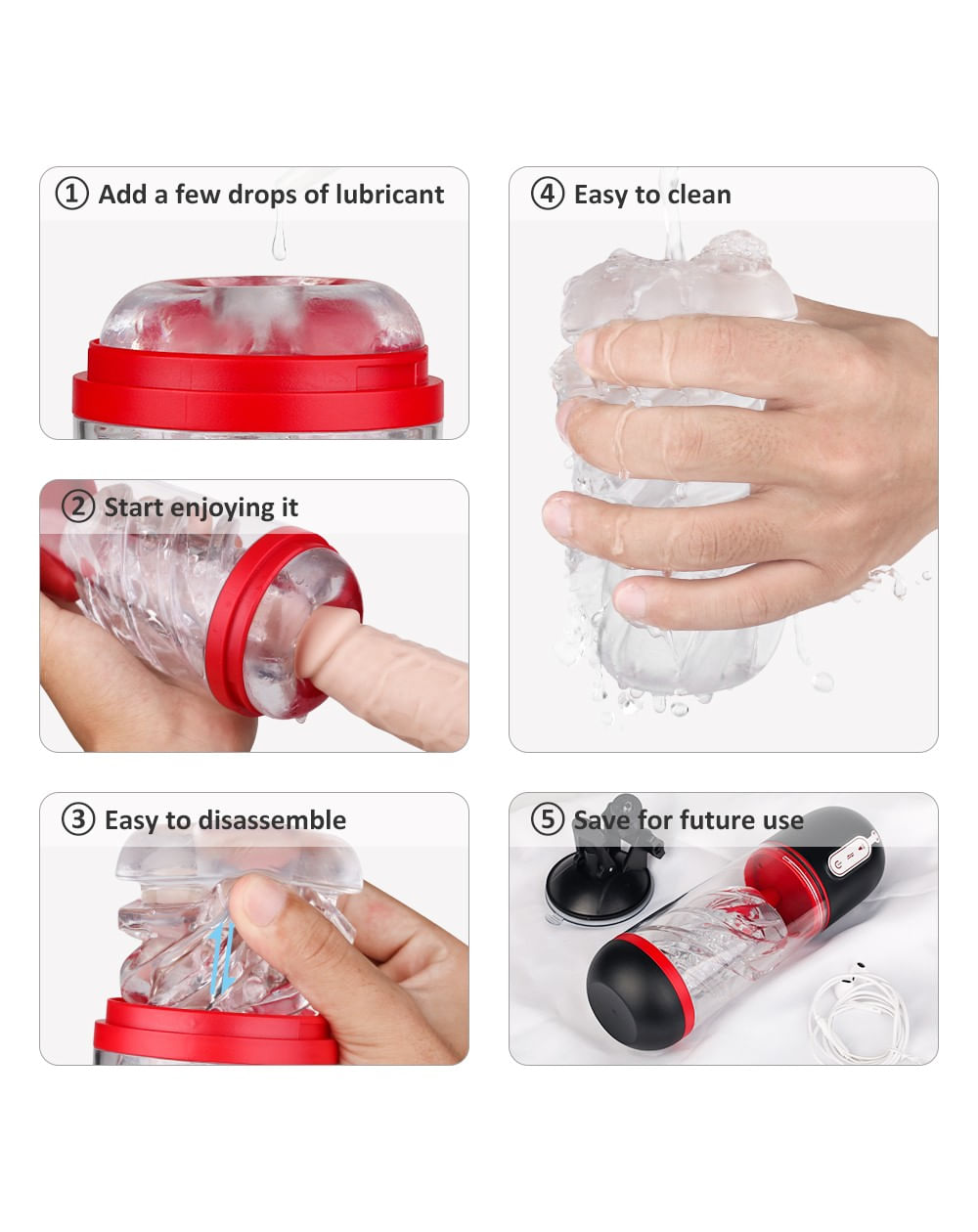 ① Add a few drops of lubricant

② Start enjoying it

③ Easy to disassemble

④ Easy to clean

⑤ Save for future use